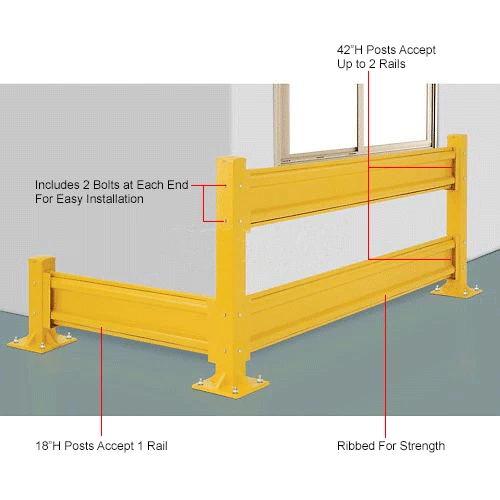 42"H Posts Accept Up to 2 Rails

Includes 2 Bolts at Each End For Easy Installation

18"H Posts Accept 1 Rail

Ribbed For Strength