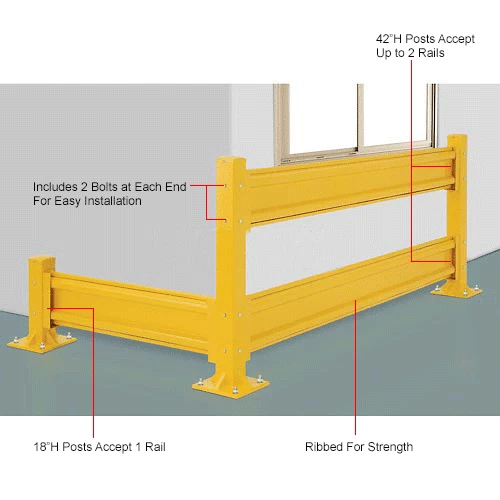 42"H Posts Accept Up to 2 Rails

Includes 2 Bolts at Each End For Easy Installation

18"H Posts Accept 1 Rail

Ribbed For Strength