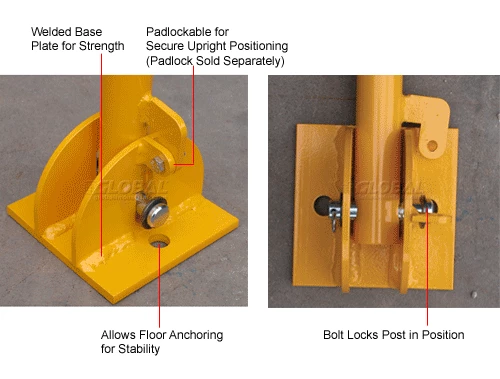 Welded Base Plate for Strength

Padlockable for Secure Upright Positioning (Padlock Sold Separately)

GLOBAL

GLOBAL

Allows Floor Anchoring for Stability

Bolt Locks Post in Position